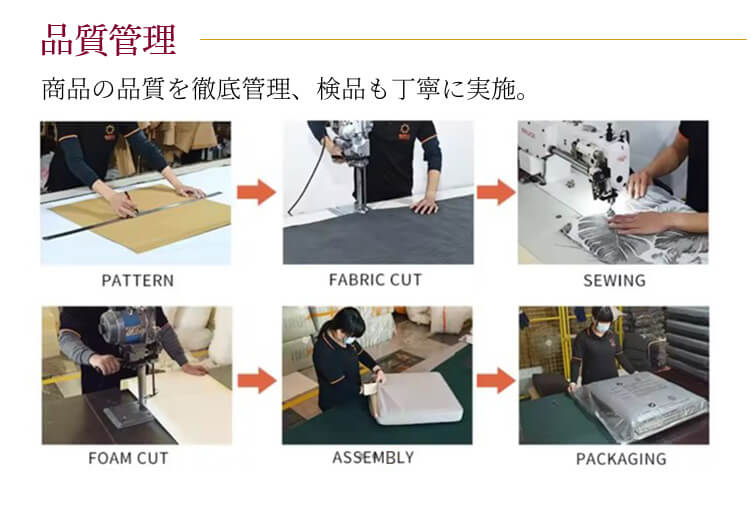 品質管理

商品の品質を徹底管理、検品も丁寧に実施。

PATTERN

FABRIC CUT

SEWING

FOAM CUT

ASSEMBLY

PACKAGING